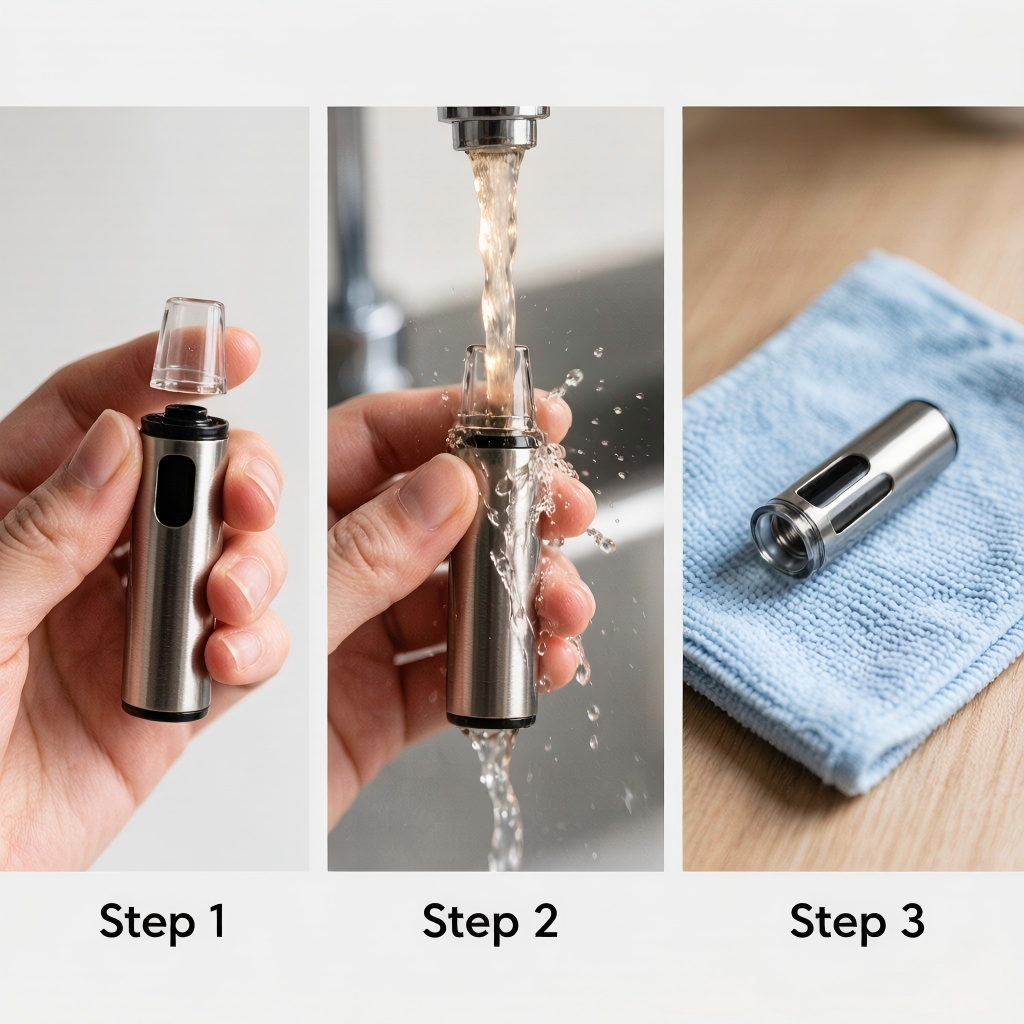 Step 1

Step 2

Step 3